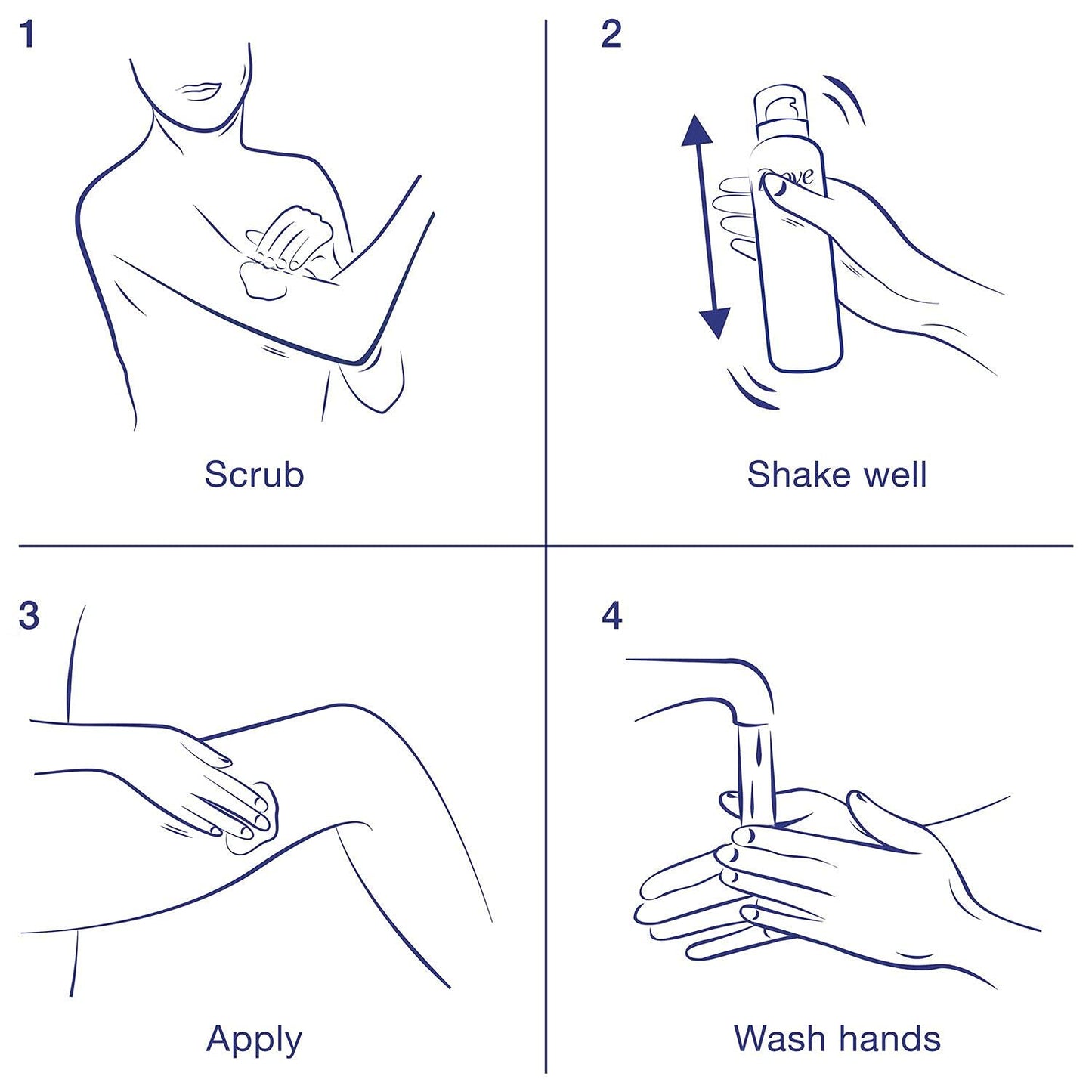 1

Scrub

2

Dove

Shake well

3

Apply

4

Wash hands