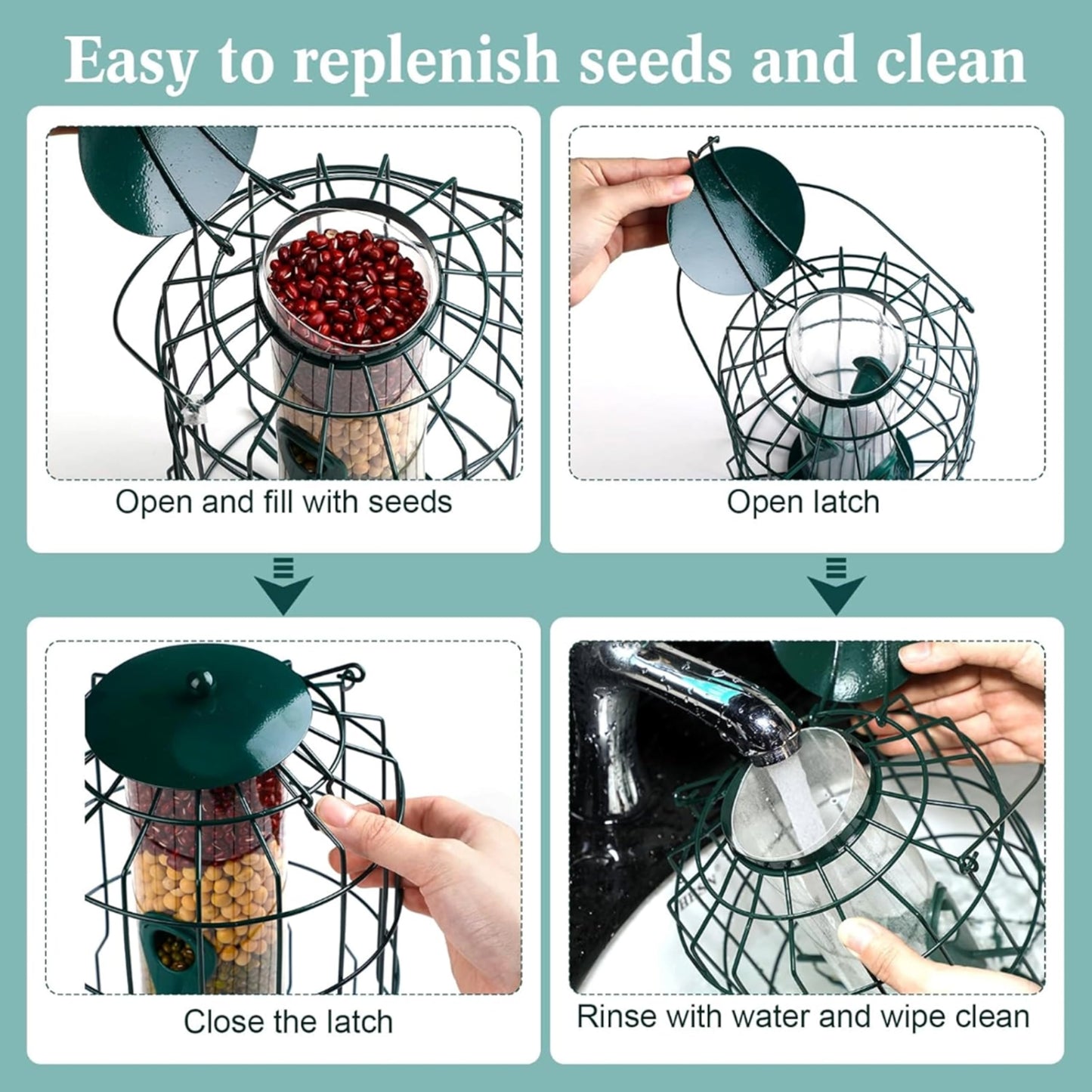 Easy to replenish seeds and clean

Open and fill with seeds

Open latch

Close the latch

Rinse with water and wipe clean